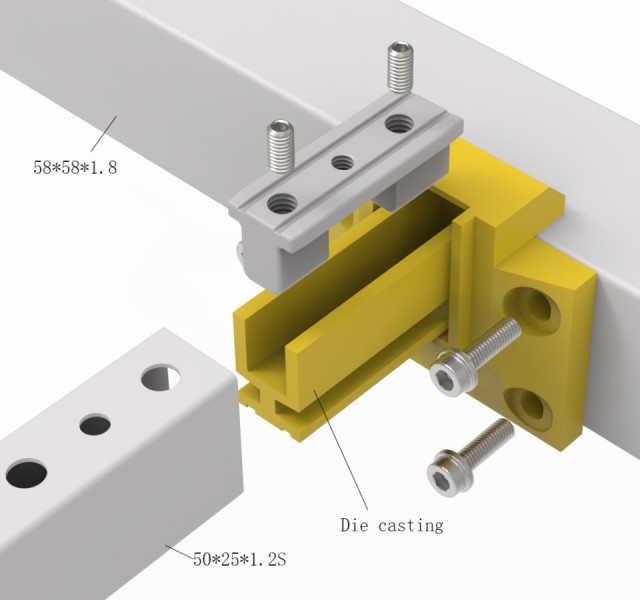 58*58*1.8

Die casting

50*25*1.2S